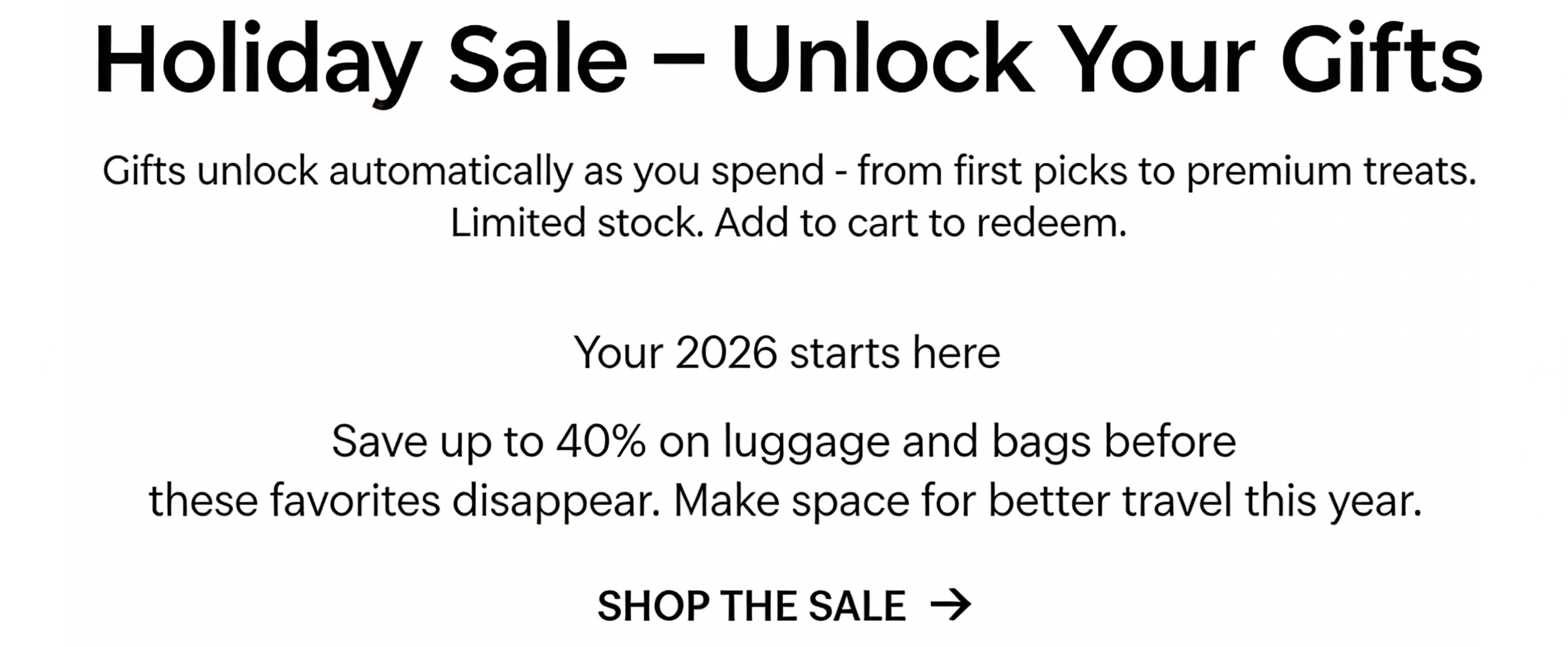 Holiday Sale – Unlock Your Gifts

Gifts unlock automatically as you spend - from first picks to premium treats. Limited stock. Add to cart to redeem.

Your 2026 starts here

Save up to 40% on luggage and bags before these favorites disappear. Make space for better travel this year.

SHOP THE SALE →